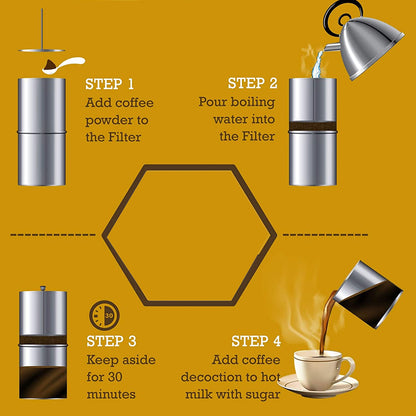 STEP 1
Add coffee powder to the Filter

STEP 2
Pour boiling water into the Filter

30

STEP 3
Keep aside for 30 minutes

STEP 4
Add coffee decoction to hot milk with sugar